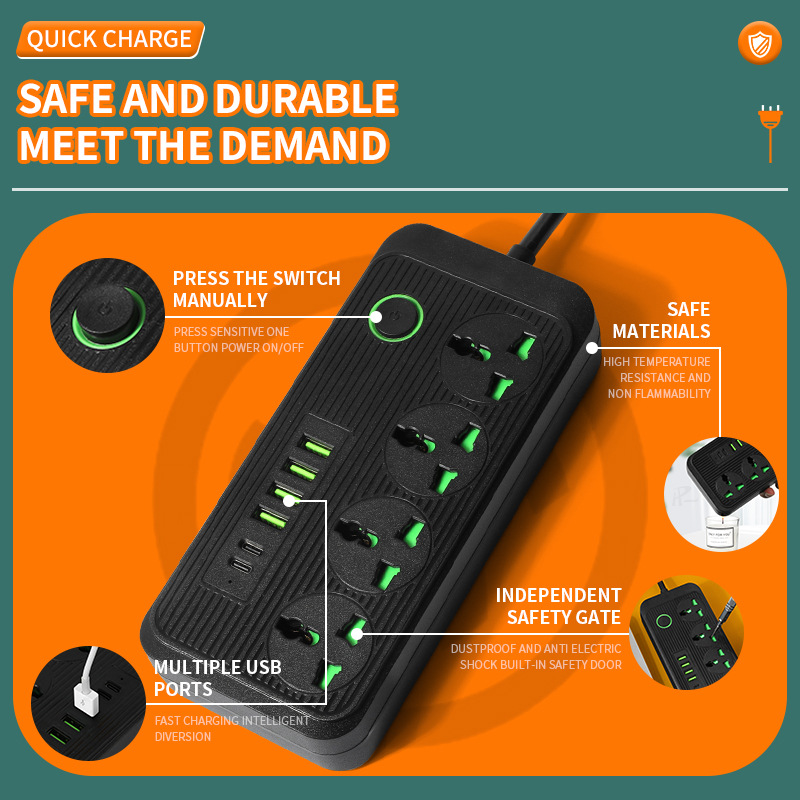 QUICK CHARGE

SAFE AND DURABLE
MEET THE DEMAND

PRESS THE SWITCH MANUALLY

PRESS SENSITIVE ONE BUTTON POWER ON/OFF

SAFE MATERIALS

HIGH TEMPERATURE RESISTANCE AND NON FLAMMABILITY

INDEPENDENT SAFETY GATE

DUSTPROOF AND ANTI ELECTRIC SHOCK BUILT-IN SAFETY DOOR

MULTIPLE USB PORTS

FAST CHARGING INTELLIGENT DIVERSION